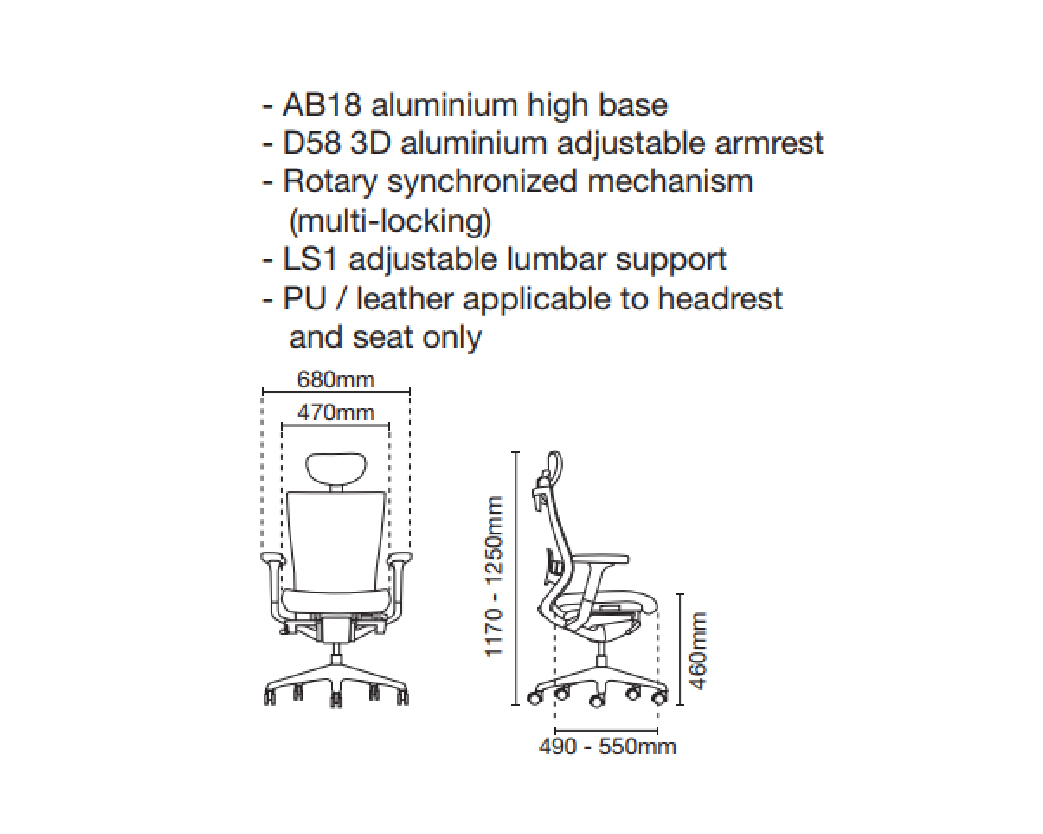 - AB18 aluminium high base
- D58 3D aluminium adjustable armrest
- Rotary synchronized mechanism (multi-locking)
- LS1 adjustable lumbar support
- PU / leather applicable to headrest and seat only

680mm
470mm

1170 - 1250mm
460mm
490 - 550mm